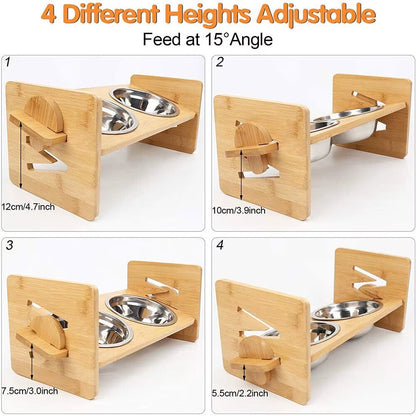 4 Different Heights Adjustable

Feed at 15°Angle

1

12cm/4.7inch

2

10cm/3.9inch

3

7.5cm/3.0inch

4

5.5cm/2.2inch